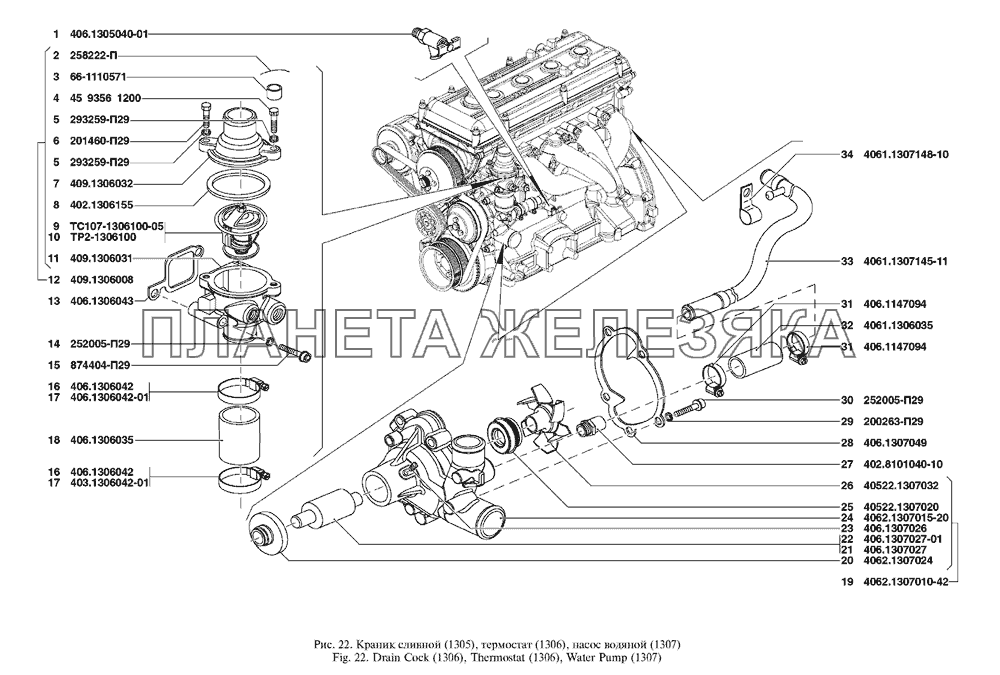 1 406.1305040-01
2 258222-П
3 66-1110571
4 45 9356 1200
5 293259-П29
6 201460-П29
5 293259-П29
7 409.1306032
8 402.1306155
9 ТС107-1306100-05
10 ТР2-1306100
11 409.1306031
12 409.1306008
13 406.1306043
14 252005-П29
15 874404-П29
16 406.1306042
17 406.1306042-01
18 406.1306035
16 406.1306042
17 403.1306042-01

34 4061.1307148-10
33 4061.1307145-11
31 406.1147094
32 4061.1306035
31 406.1147094
30 252005-П29
29 200263-П29
28 406.1307049
27 402.8101040-10
26 40522.1307032
25 40522.1307020
24 4062.1307015-20
23 406.1307026
22 406.1307027-01
21 406.1307027
20 4062.1307024
19 4062.1307010-42

ПЛАНЕТА ЖЕЛЕЗЯКА

Рис. 22. Краник сливной (1305), термостат (1306), насос водяной (1307)
Fig. 22. Drain Cock (1306), Thermostat (1306), Water Pump (1307)